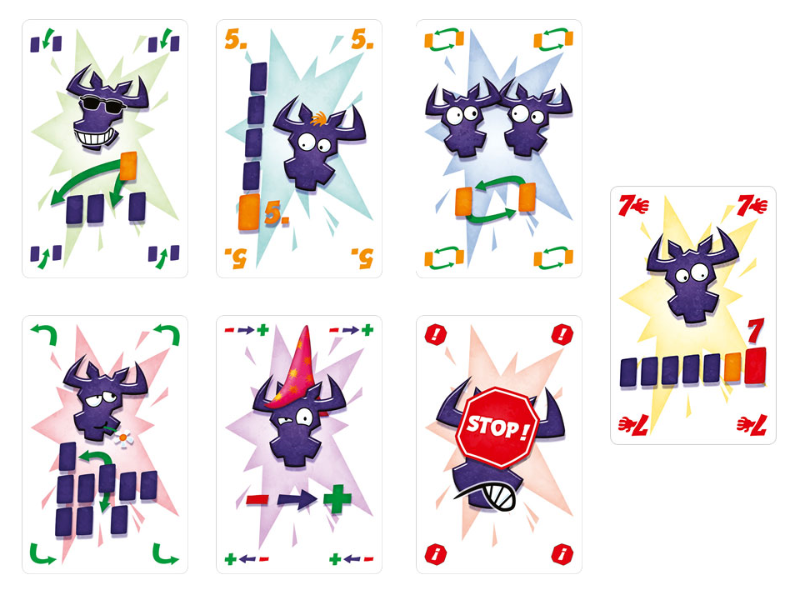 5. 5.

5.

5. 5.

7 7

7

7 7

− → + − → +

− → +

+ ← − + ← −

! !

STOP!

! !